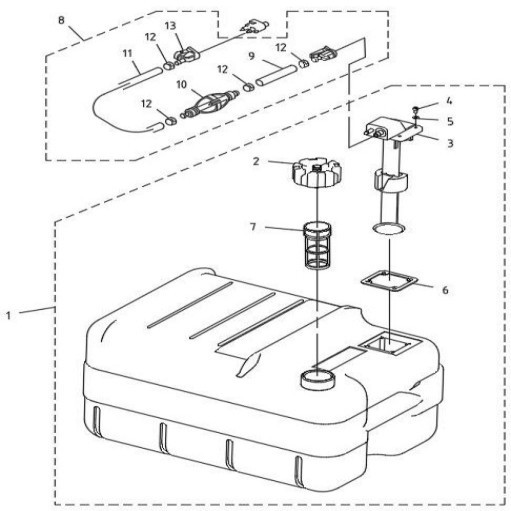 8
13
12
11
12
9
12
10
12
4
5
3
2
7
6
1